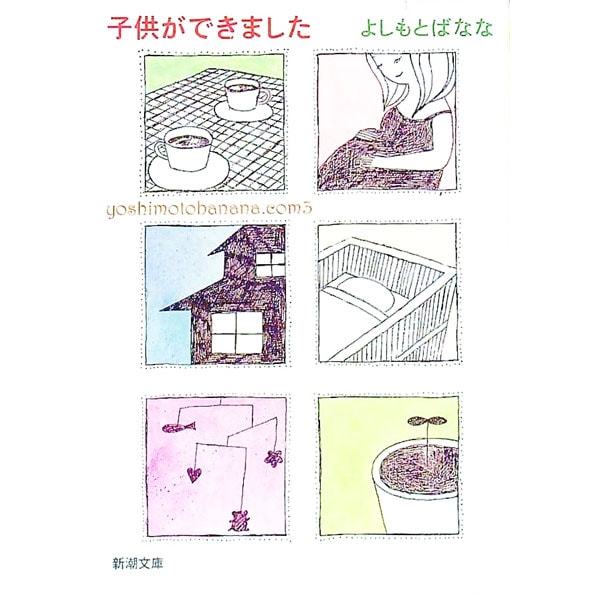 子供ができました

よしもとばなな

yoshimotobanana.com3

新潮文庫